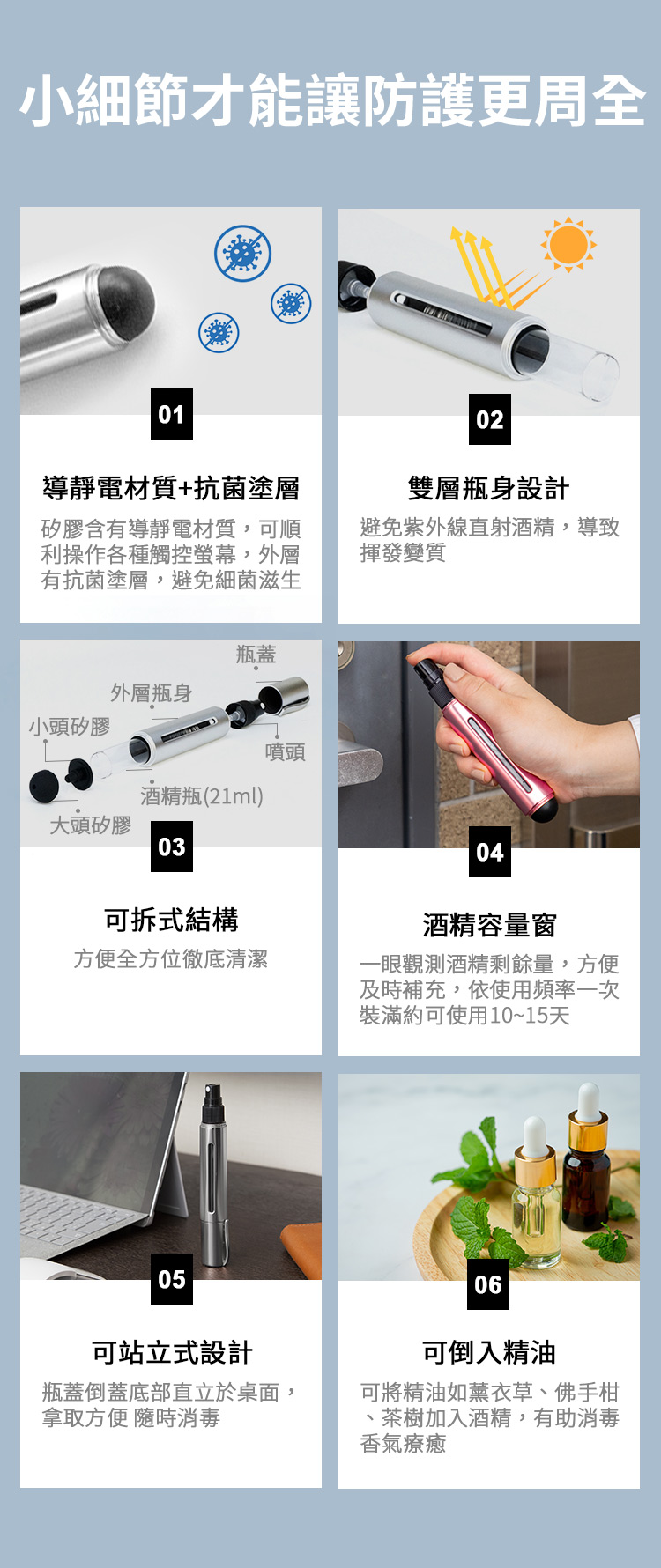 小細節才能讓防護更周全

01

導靜電材質+抗菌塗層

矽膠含有導靜電材質，可順利操作各種觸控螢幕，外層有抗菌塗層，避免細菌滋生

02

雙層瓶身設計

避免紫外線直射酒精，導致揮發變質

瓶蓋
外層瓶身
小頭矽膠
噴頭
酒精瓶(21ml)
大頭矽膠

03

可拆式結構

方便全方位徹底清潔

04

酒精容量窗

一眼觀測酒精剩餘量，方便及時補充，依使用頻率一次裝滿約可使用10~15天

05

可站立式設計

瓶蓋倒蓋底部直立於桌面，拿取方便 隨時消毒

06

可倒入精油

可將精油如薰衣草、佛手柑、茶樹加入酒精，有助消毒香氣療癒