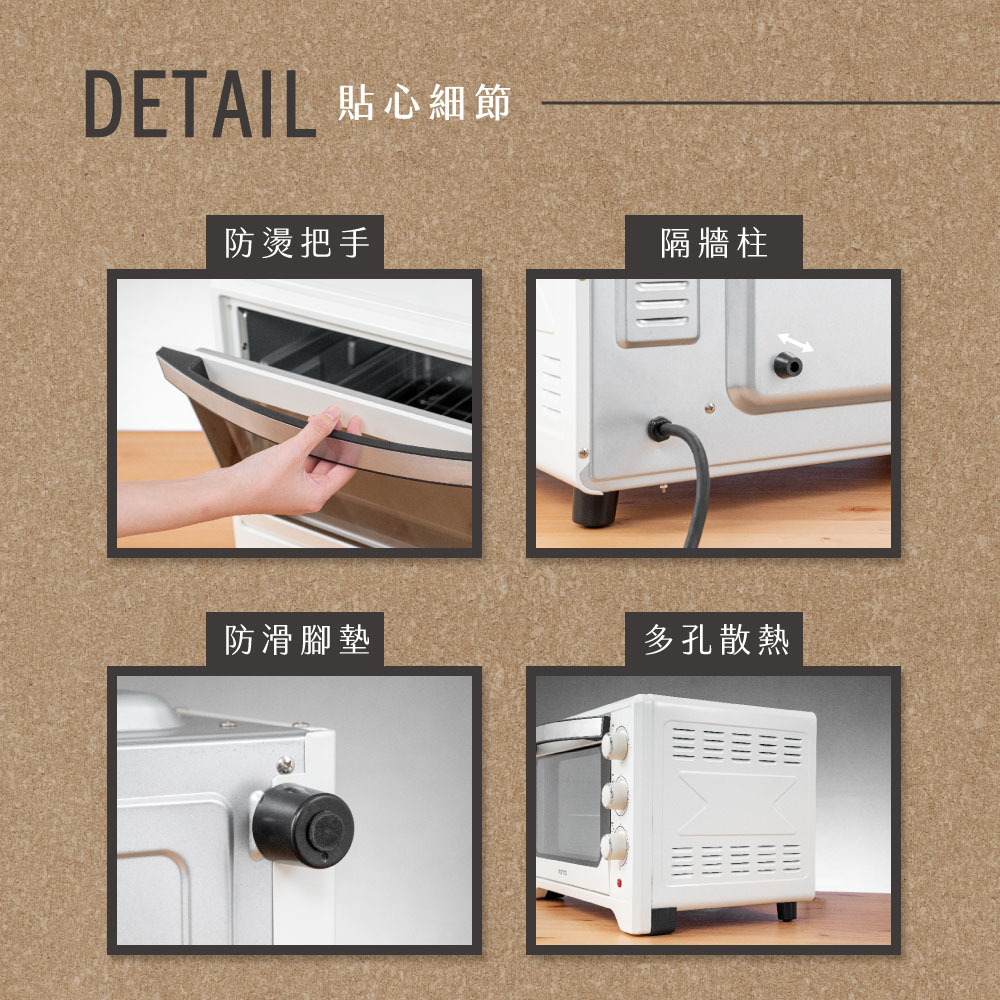 DETAIL 貼心細節

防燙把手

隔牆柱

防滑腳墊

多孔散熱