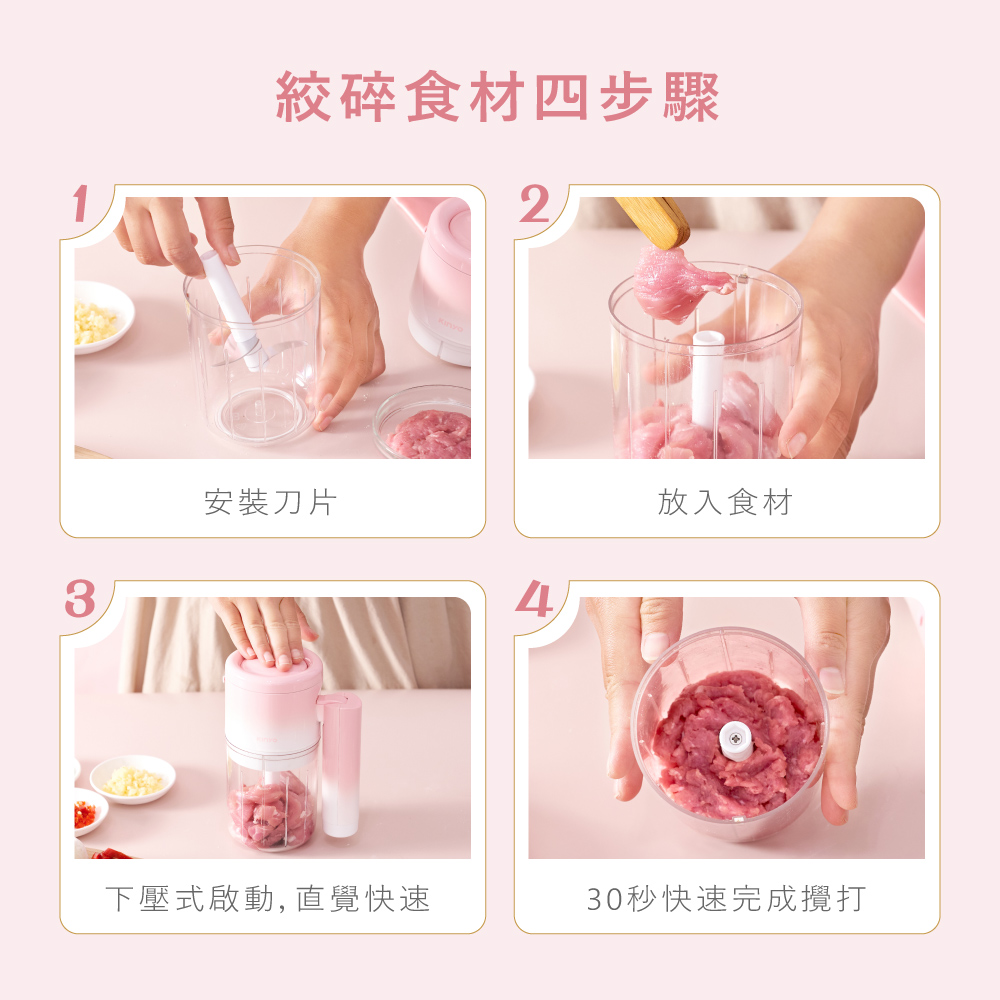 絞碎食材四步驟

1

安裝刀片

2

放入食材

3

下壓式啟動,直覺快速

4

30秒快速完成攪打