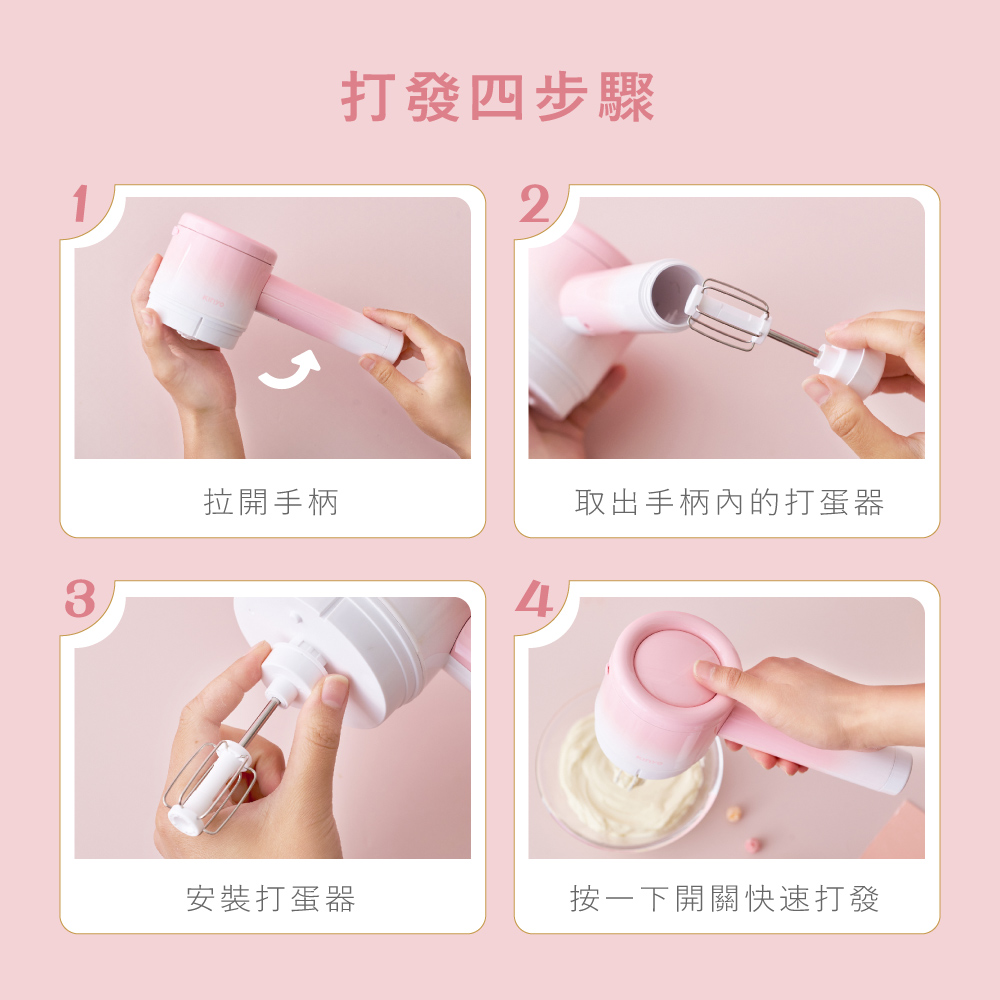 打發四步驟

1
拉開手柄

2
取出手柄內的打蛋器

3
安裝打蛋器

4
按一下開關快速打發