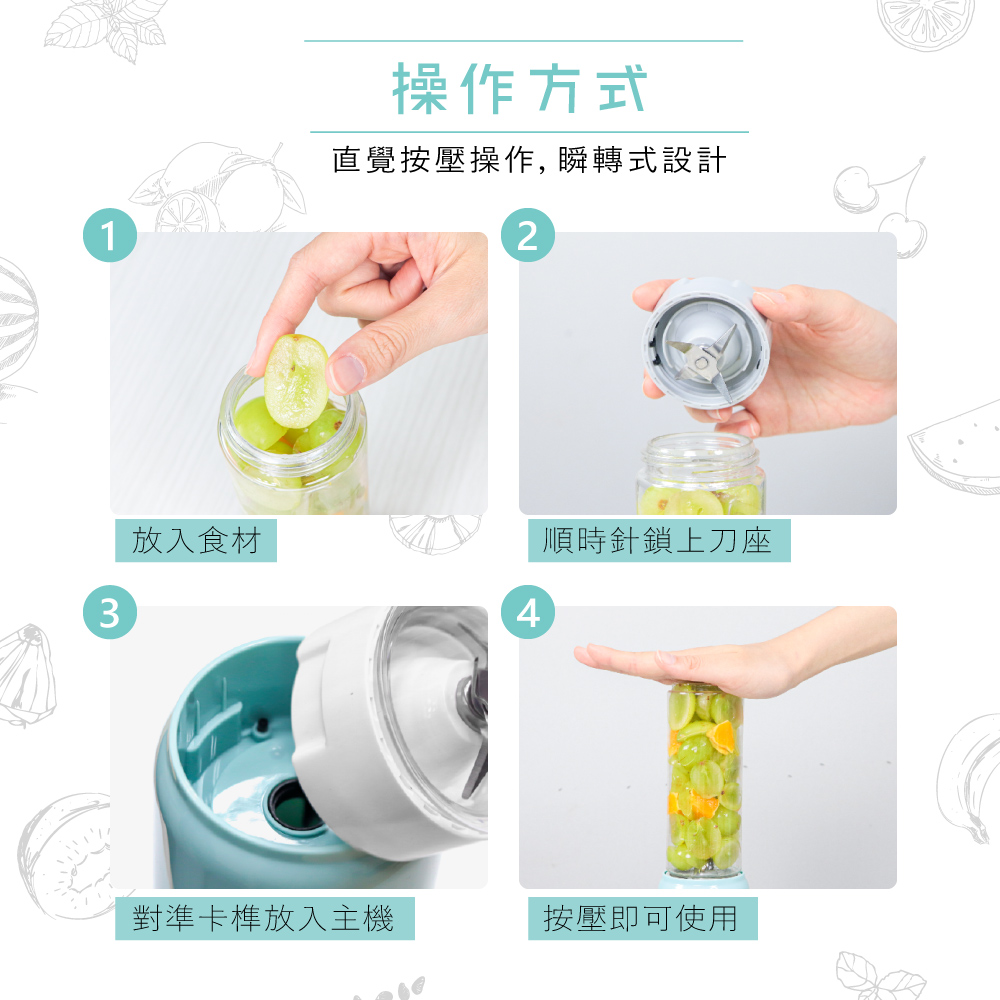 操作方式

直覺按壓操作, 瞬轉式設計

1

放入食材

2

順時針鎖上刀座

3

對準卡榫放入主機

4

按壓即可使用