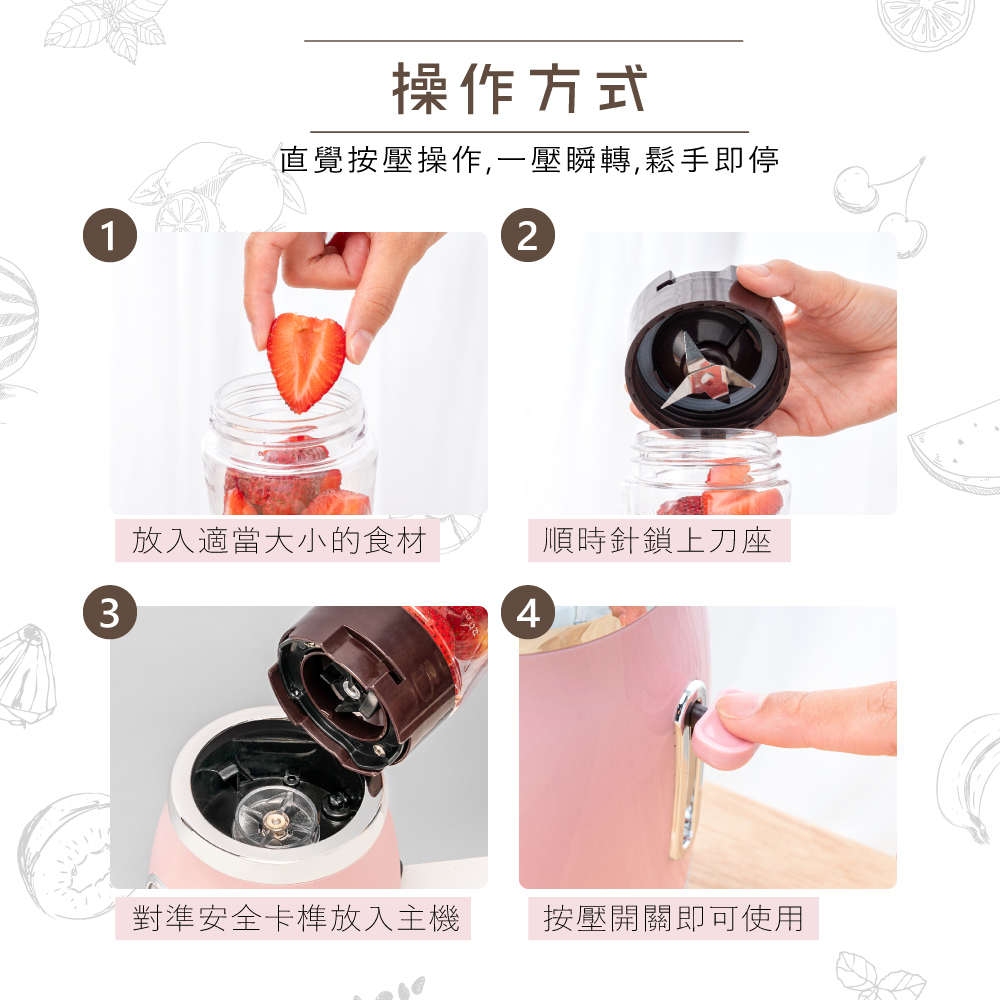 操作方式

直覺按壓操作,一壓瞬轉,鬆手即停

1

放入適當大小的食材

2

順時針鎖上刀座

3

對準安全卡榫放入主機

4

按壓開關即可使用