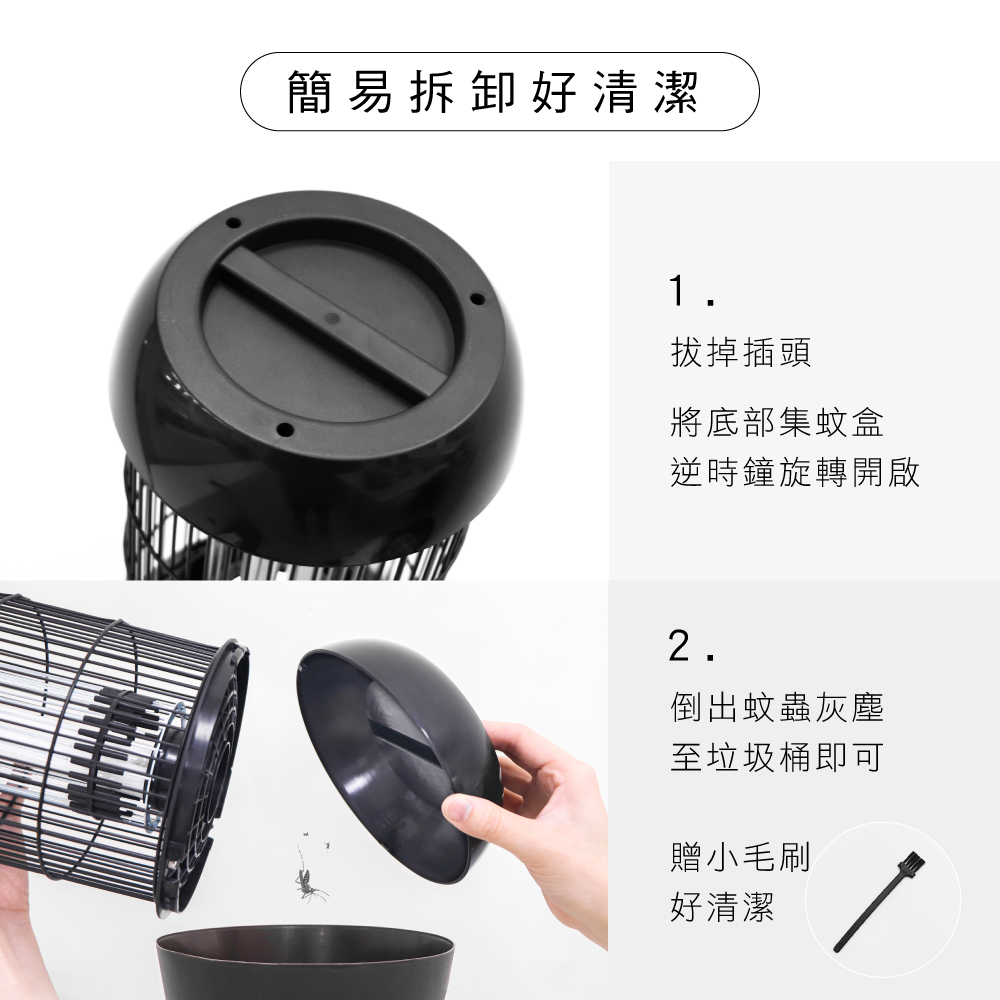 簡易拆卸好清潔

1.
拔掉插頭

將底部集蚊盒
逆時鐘旋轉開啟

2.
倒出蚊蟲灰塵
至垃圾桶即可

贈小毛刷
好清潔