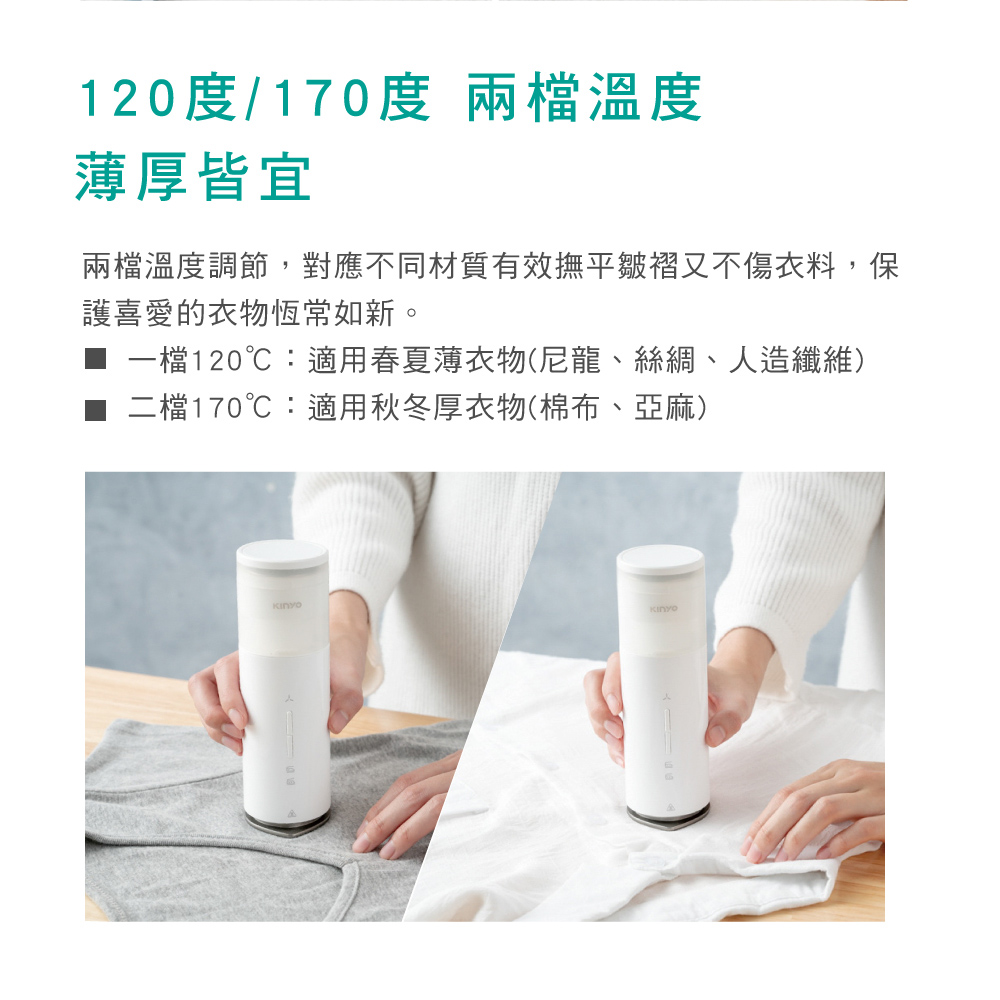 120度/170度 兩檔溫度
薄厚皆宜

兩檔溫度調節，對應不同材質有效撫平皺褶又不傷衣料，保護喜愛的衣物恆常如新。

■ 一檔120℃：適用春夏薄衣物(尼龍、絲綢、人造纖維)

■ 二檔170℃：適用秋冬厚衣物(棉布、亞麻)

KINYO

KINYO