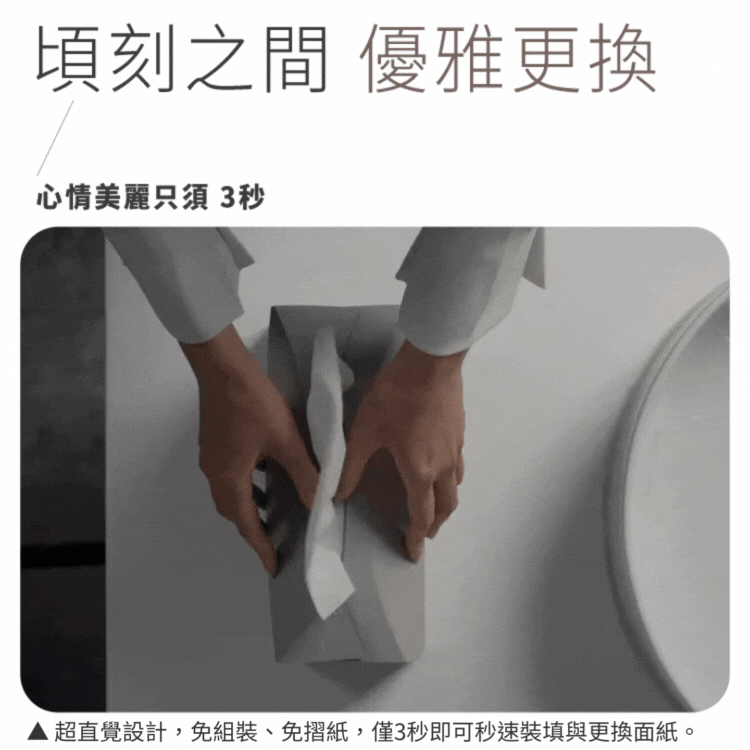 頃刻之間 優雅更換

心情美麗只須 3秒

▲ 超直覺設計，免組裝、免摺紙，僅3秒即可秒速裝填與更換面紙。