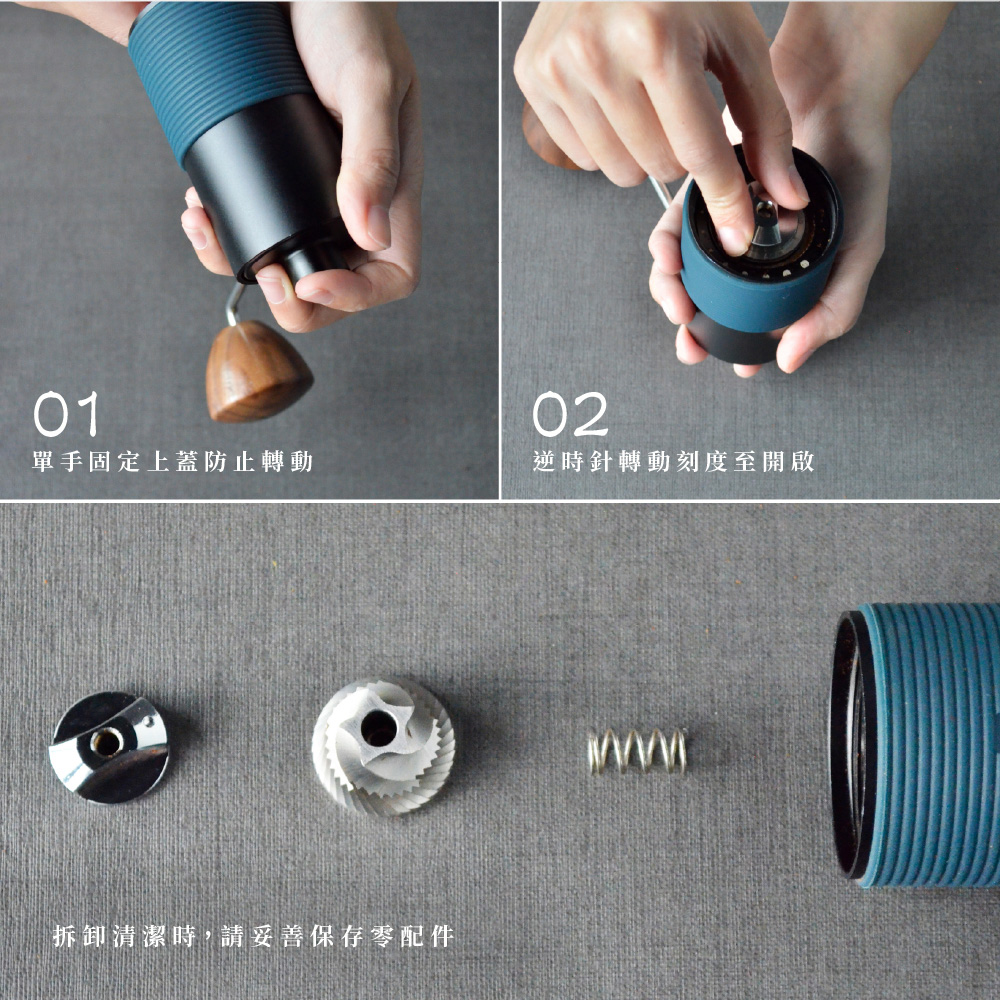 01
單手固定上蓋防止轉動

02
逆時針轉動刻度至開啟

拆卸清潔時，請妥善保存零配件