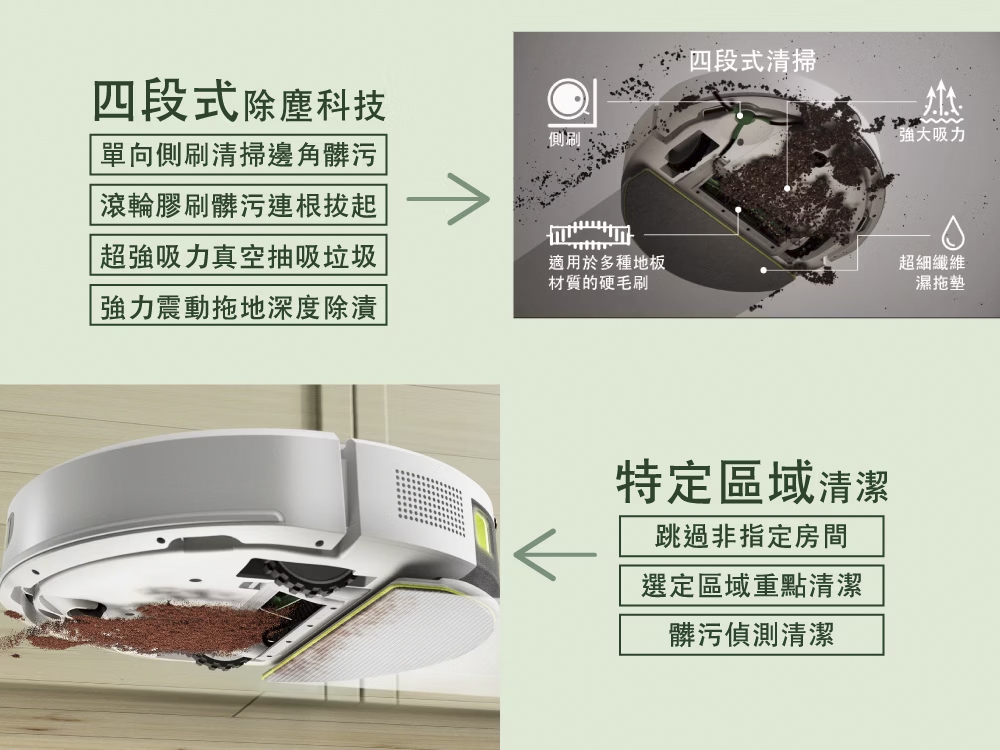 四段式除塵科技

單向側刷清掃邊角髒污

滾輪膠刷髒污連根拔起

超強吸力真空抽吸垃圾

強力震動拖地深度除漬

四段式清掃

側刷

強大吸力

適用於多種地板材質的硬毛刷

超細纖維濕拖墊

特定區域清潔

跳過非指定房間

選定區域重點清潔

髒污偵測清潔