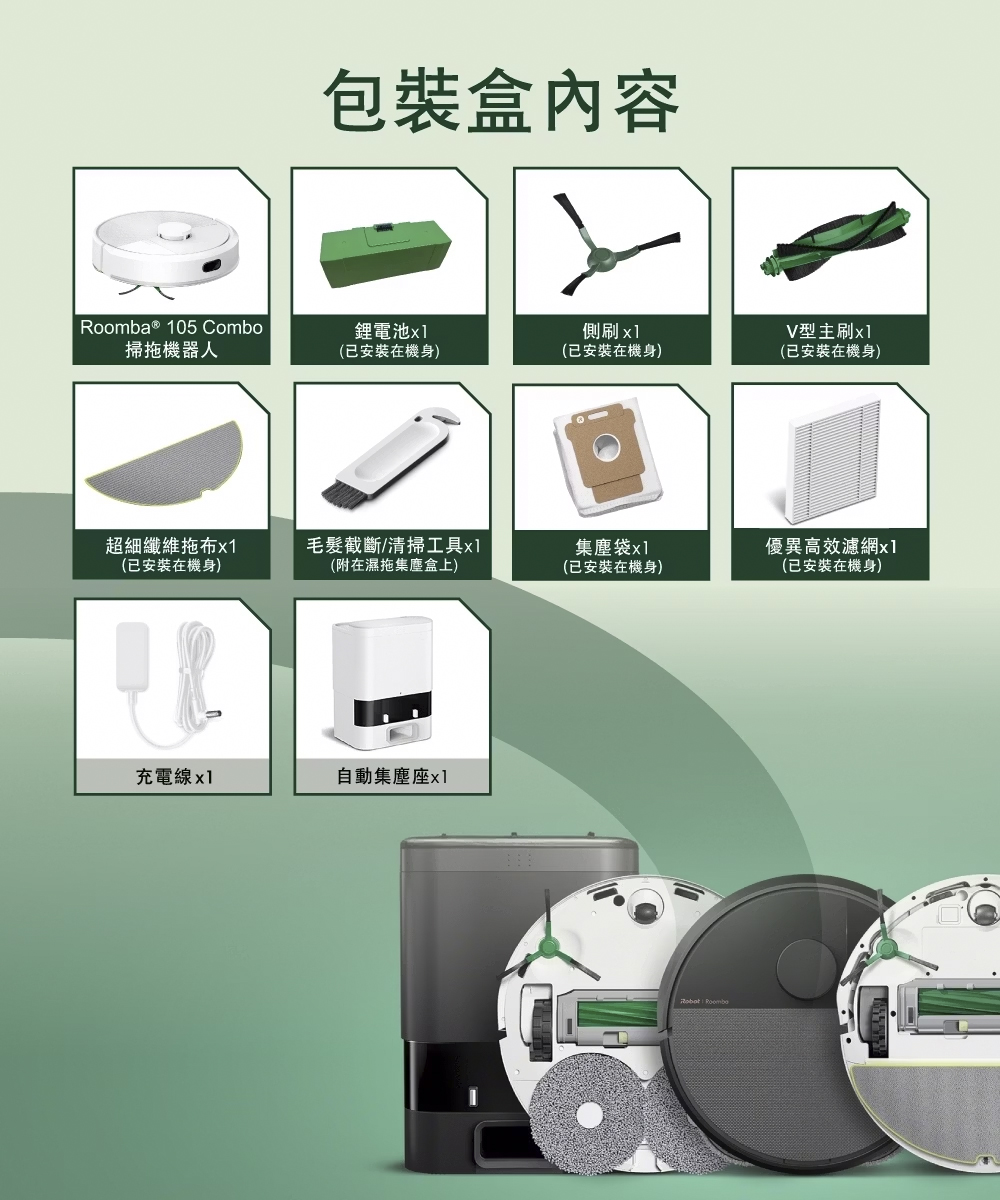 包裝盒內容

Roomba® 105 Combo
掃拖機器人

鋰電池x1
(已安裝在機身)

側刷 x1
(已安裝在機身)

V型主刷x1
(已安裝在機身)

超細纖維拖布x1
(已安裝在機身)

毛髮截斷/清掃工具x1
(附在濕拖集塵盒上)

集塵袋x1
(已安裝在機身)

優異高效濾網x1
(已安裝在機身)

充電線 x1

自動集塵座x1

iRobot | Roomba