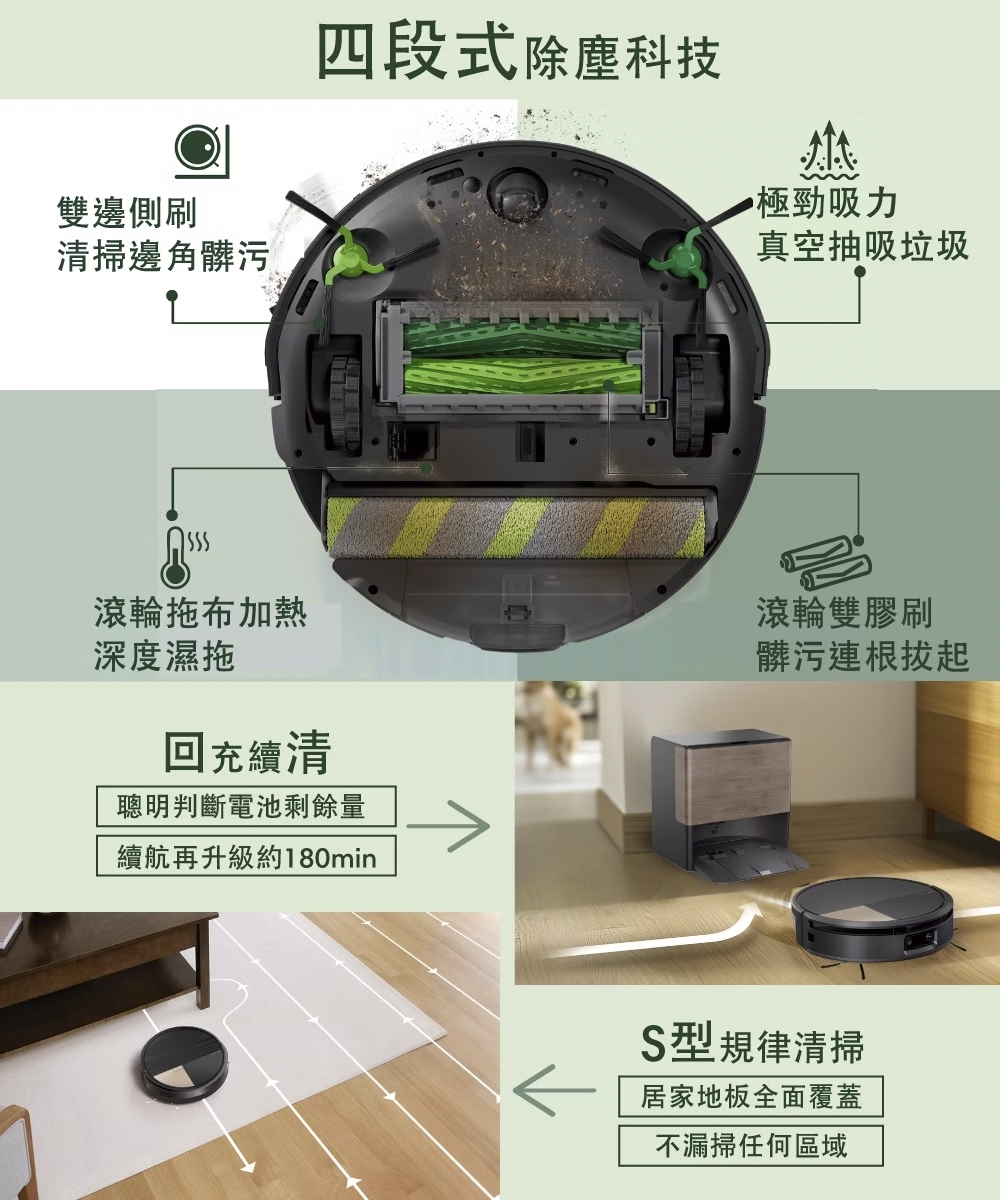 四段式除塵科技

雙邊側刷
清掃邊角髒污

極勁吸力
真空抽吸垃圾

滾輪拖布加熱
深度濕拖

滾輪雙膠刷
髒污連根拔起

回充續清

聰明判斷電池剩餘量

續航再升級約180min

S型規律清掃

居家地板全面覆蓋

不漏掃任何區域