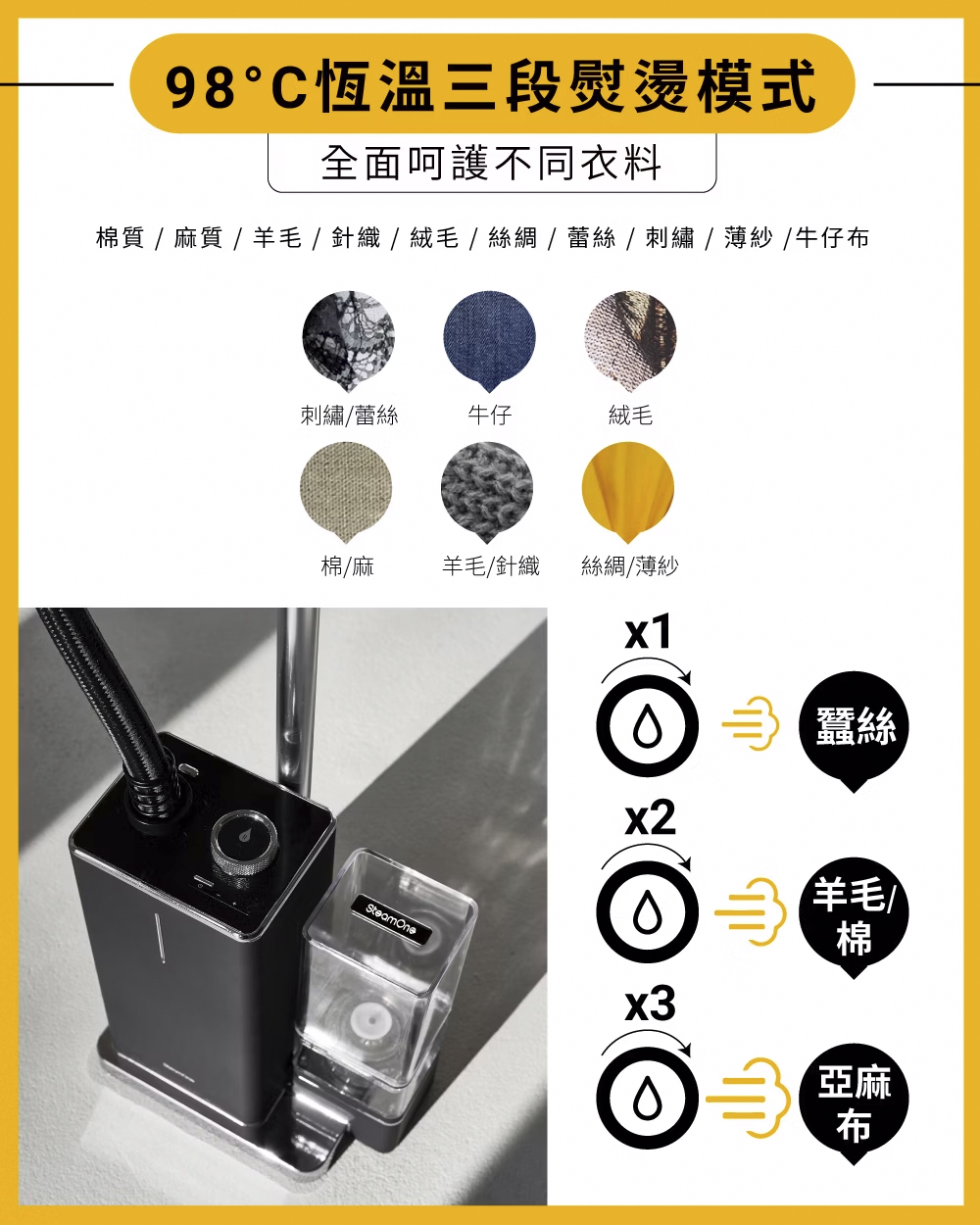 98°C恆溫三段熨燙模式

全面呵護不同衣料

棉質 / 麻質 / 羊毛 / 針織 / 絨毛 / 絲綢 / 蕾絲 / 刺繡 / 薄紗 /牛仔布

刺繡/蕾絲 牛仔 絨毛

棉/麻 羊毛/針織 絲綢/薄紗

SteamOne

x1
蠶絲

x2
羊毛/棉

x3
亞麻布