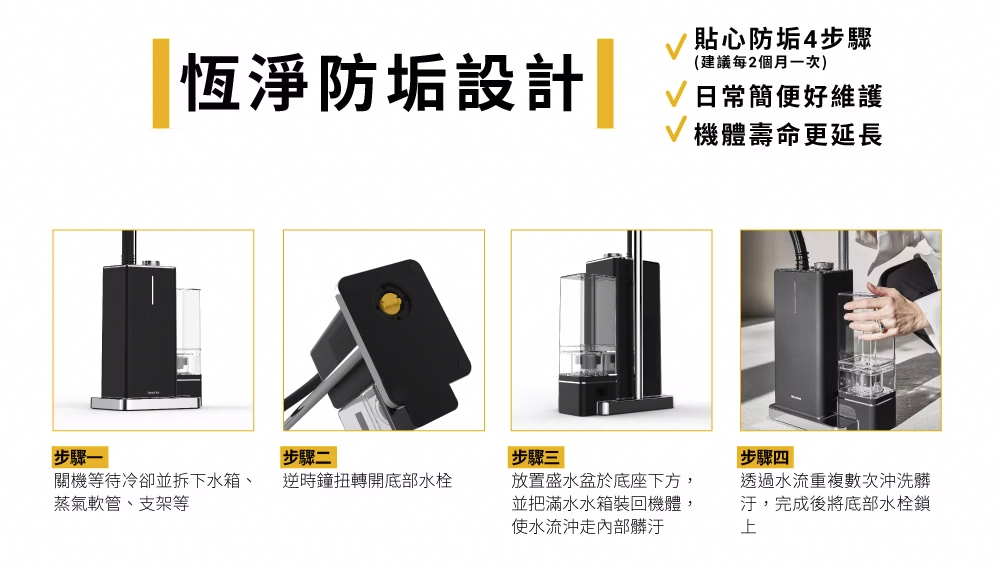 恆淨防垢設計

貼心防垢4步驟
(建議每2個月一次)
日常簡便好維護
機體壽命更延長

步驟一
關機等待冷卻並拆下水箱、蒸氣軟管、支架等

步驟二
逆時鐘扭轉開底部水栓

步驟三
放置盛水盆於底座下方，並把滿水水箱裝回機體，使水流沖走內部髒汙

步驟四
透過水流重複數次沖洗髒汙，完成後將底部水栓鎖上