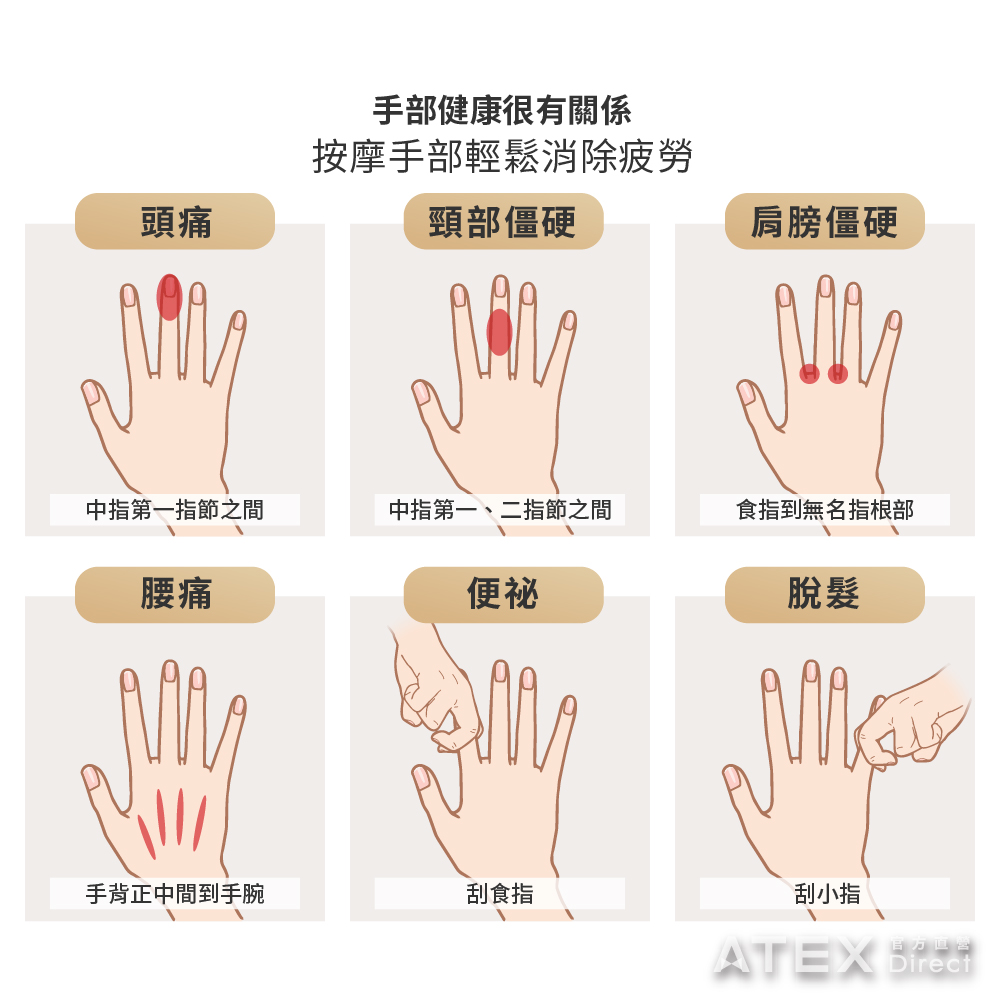 手部健康很有關係
按摩手部輕鬆消除疲勞

頭痛
中指第一指節之間

頸部僵硬
中指第一、二指節之間

肩膀僵硬
食指到無名指根部

腰痛
手背正中間到手腕

便祕
刮食指

脫髮
刮小指

ATEX 官方直營 Direct