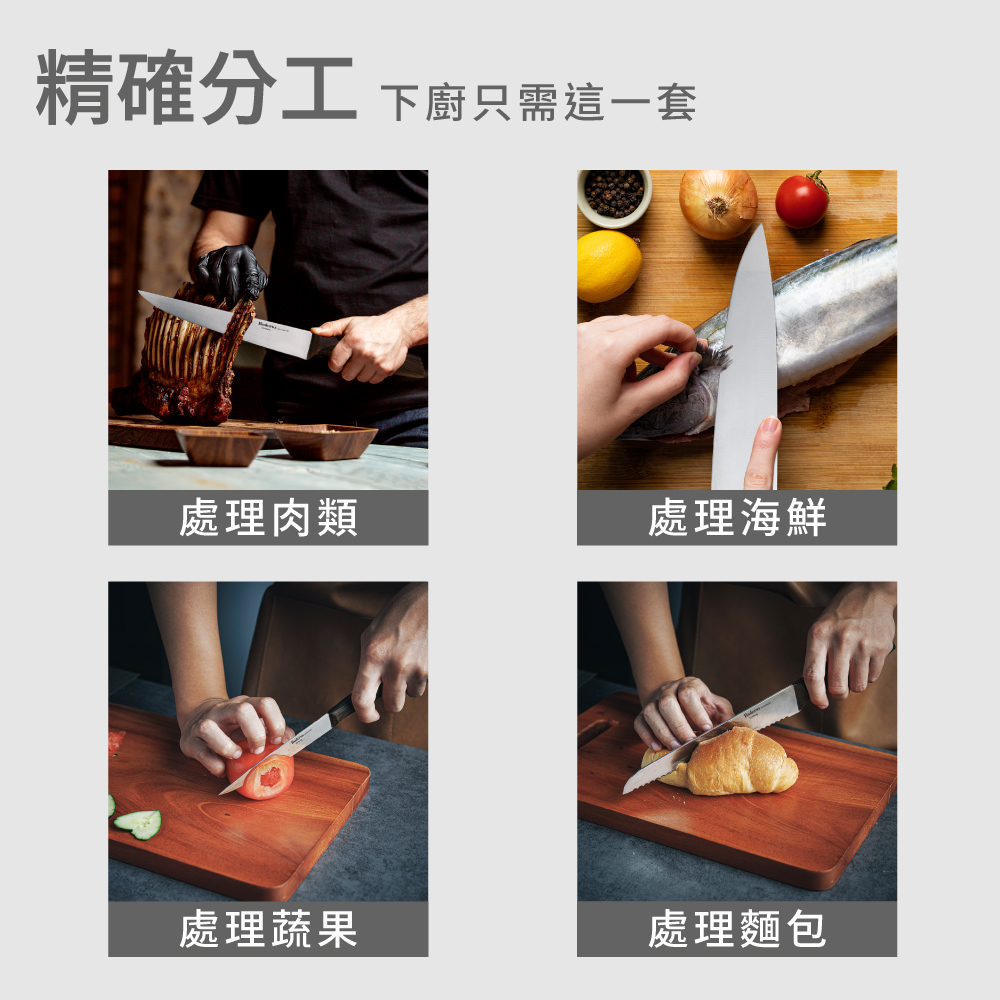 精確分工 下廚只需這一套

處理肉類

處理海鮮

處理蔬果

處理麵包