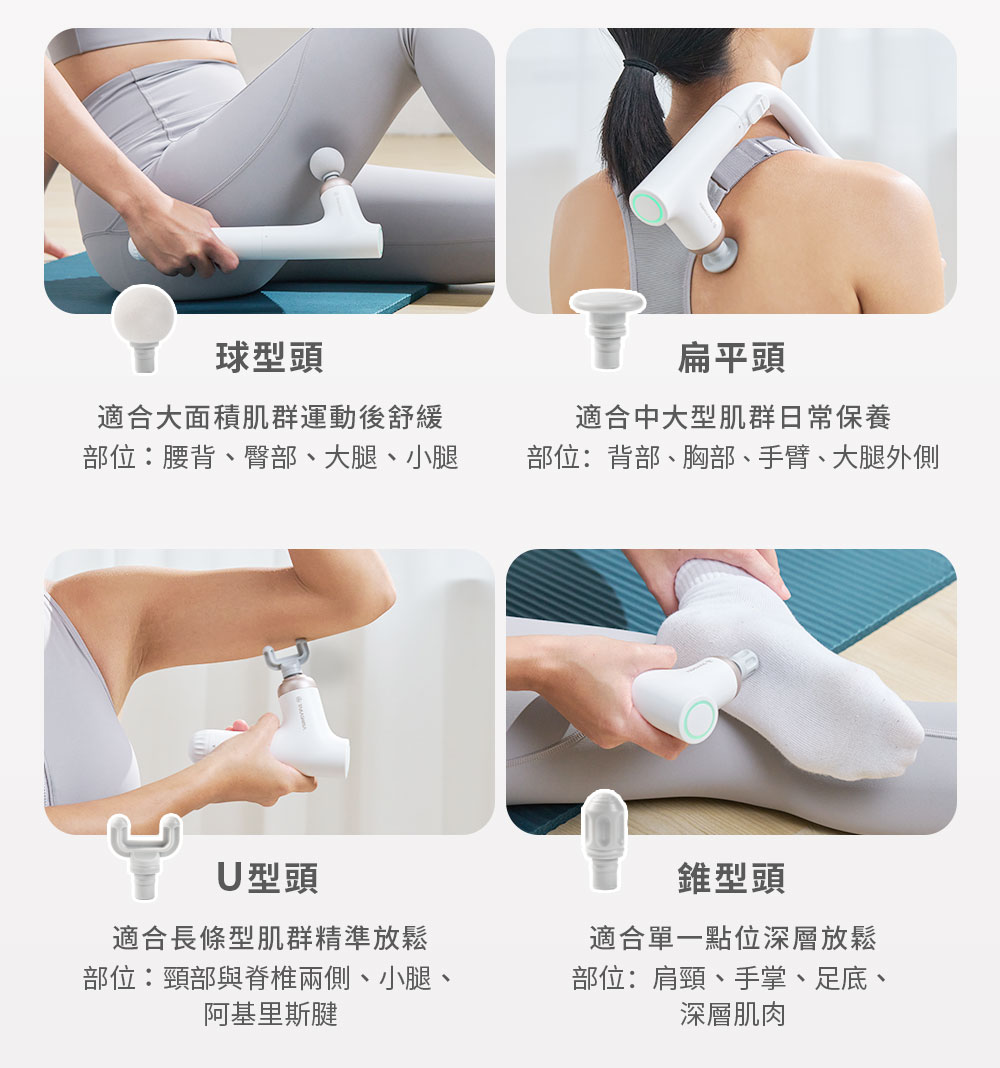 球型頭

適合大面積肌群運動後舒緩
部位：腰背、臀部、大腿、小腿

扁平頭

適合中大型肌群日常保養
部位：背部、胸部、手臂、大腿外側

U型頭

適合長條型肌群精準放鬆
部位：頸部與脊椎兩側、小腿、阿基里斯腱

錐型頭

適合單一點位深層放鬆
部位：肩頸、手掌、足底、深層肌肉