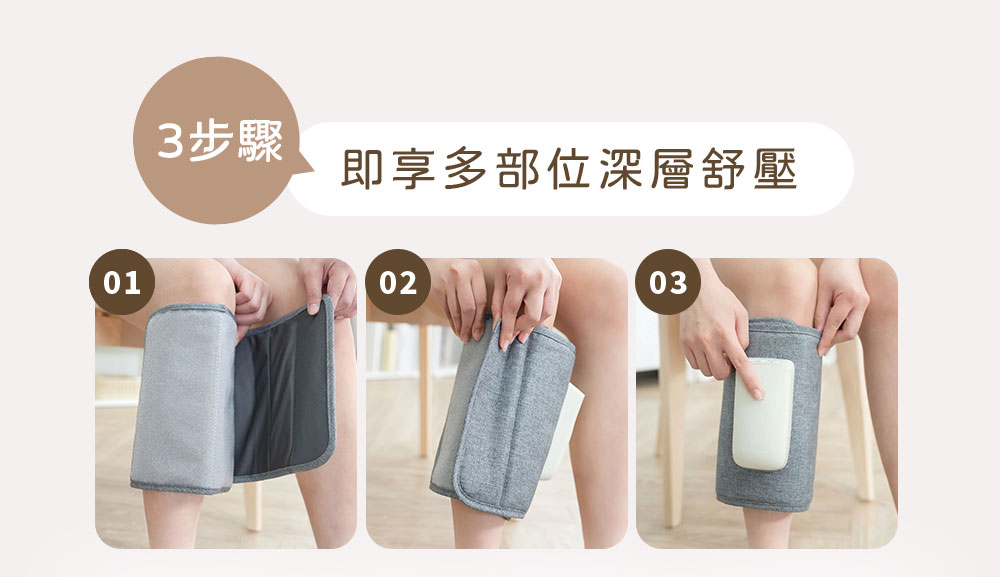 3步驟

即享多部位深層舒壓

01

02

03